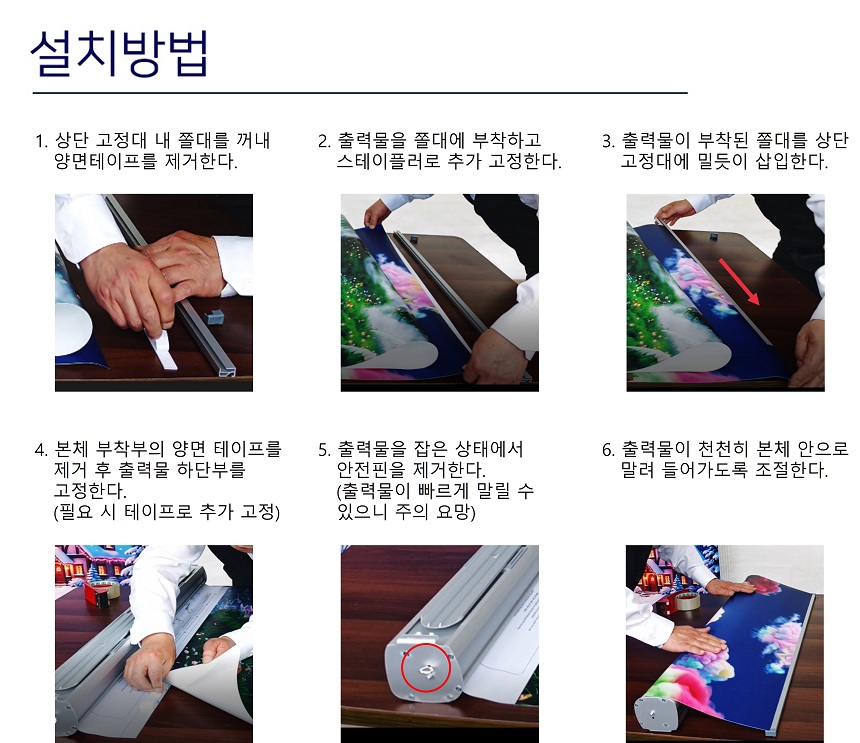 설치방법

1. 상단 고정대 내 쫄대를 꺼내 양면테이프를 제거한다.

2. 출력물을 쫄대에 부착하고 스테이플러로 추가 고정한다.

3. 출력물이 부착된 쫄대를 상단 고정대에 밀듯이 삽입한다.

4. 본체 부착부의 양면 테이프를 제거 후 출력물 하단부를 고정한다.
(필요 시 테이프로 추가 고정)

5. 출력물을 잡은 상태에서 안전핀을 제거한다.
(출력물이 빠르게 말릴 수 있으니 주의 요망)

6. 출력물이 천천히 본체 안으로 말려 들어가도록 조절한다.