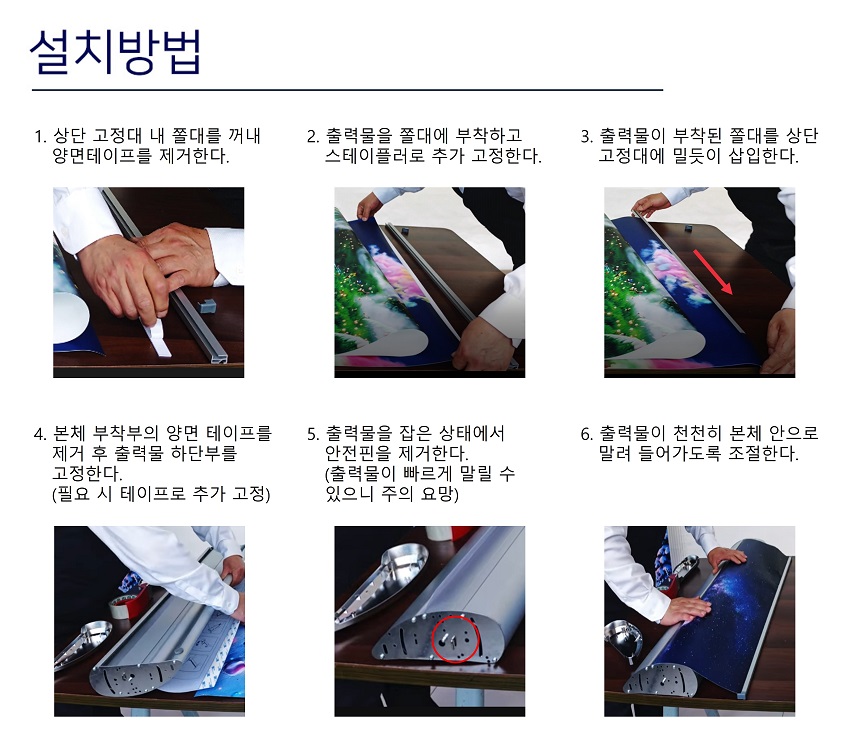 설치방법

1. 상단 고정대 내 쫄대를 꺼내 양면테이프를 제거한다.

2. 출력물을 쫄대에 부착하고 스테이플러로 추가 고정한다.

3. 출력물이 부착된 쫄대를 상단 고정대에 밀듯이 삽입한다.

4. 본체 부착부의 양면 테이프를 제거 후 출력물 하단부를 고정한다. (필요 시 테이프로 추가 고정)

5. 출력물을 잡은 상태에서 안전핀을 제거한다. (출력물이 빠르게 말릴 수 있으니 주의 요망)

6. 출력물이 천천히 본체 안으로 말려 들어가도록 조절한다.