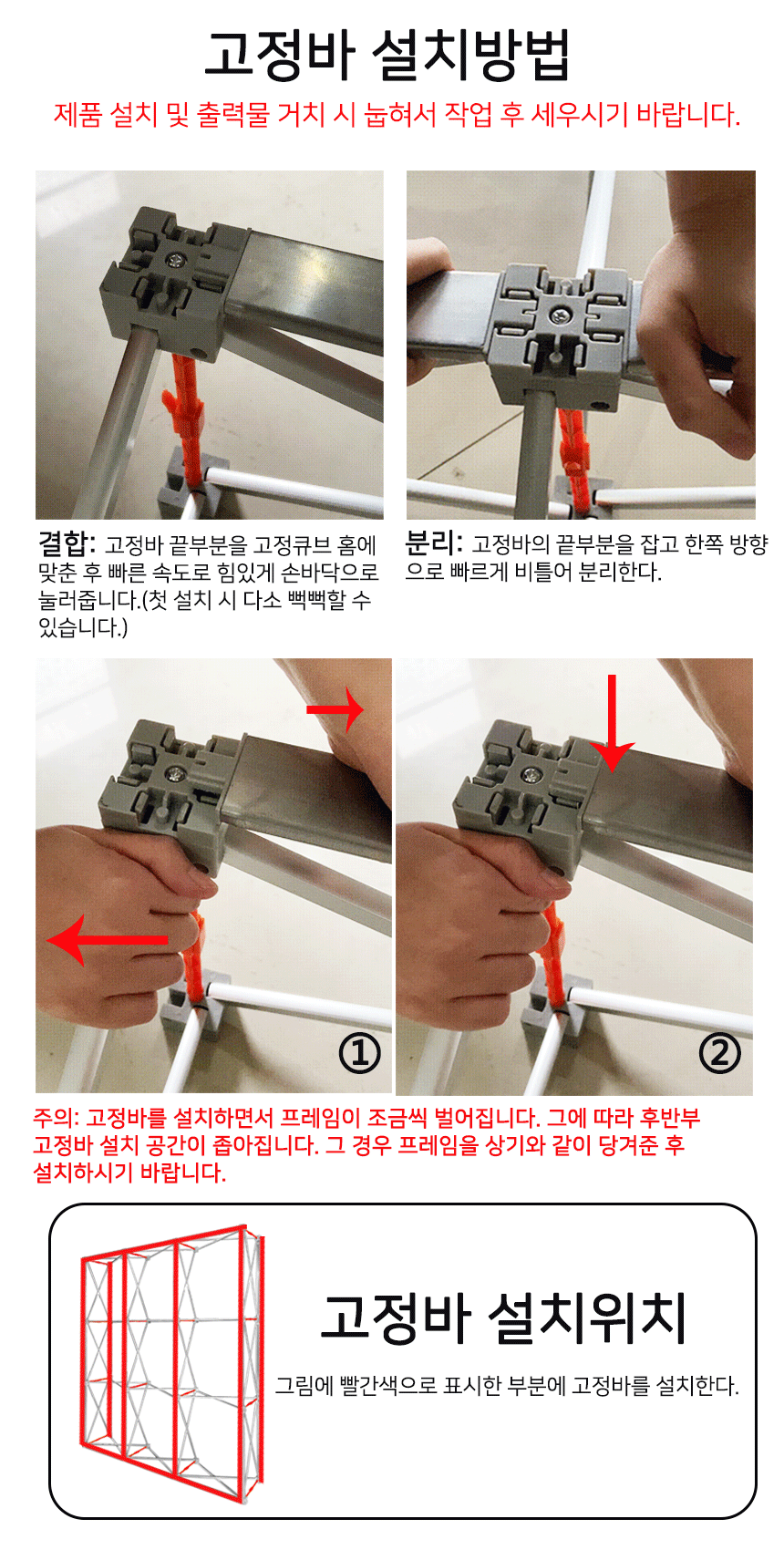 고정바 설치방법

제품 설치 및 출력물 거치 시 눕혀서 작업 후 세우시기 바랍니다.

결합: 고정바 끝부분을 고정큐브 홈에 맞춘 후 빠른 속도로 힘있게 손바닥으로 눌러줍니다.(첫 설치 시 다소 뻑뻑할 수 있습니다.)

분리: 고정바의 끝부분을 잡고 한쪽 방향으로 빠르게 비틀어 분리한다.

①

②

주의: 고정바를 설치하면서 프레임이 조금씩 벌어집니다. 그에 따라 후반부 고정바 설치 공간이 좁아집니다. 그 경우 프레임을 상기와 같이 당겨준 후 설치하시기 바랍니다.

고정바 설치위치

그림에 빨간색으로 표시한 부분에 고정바를 설치한다.