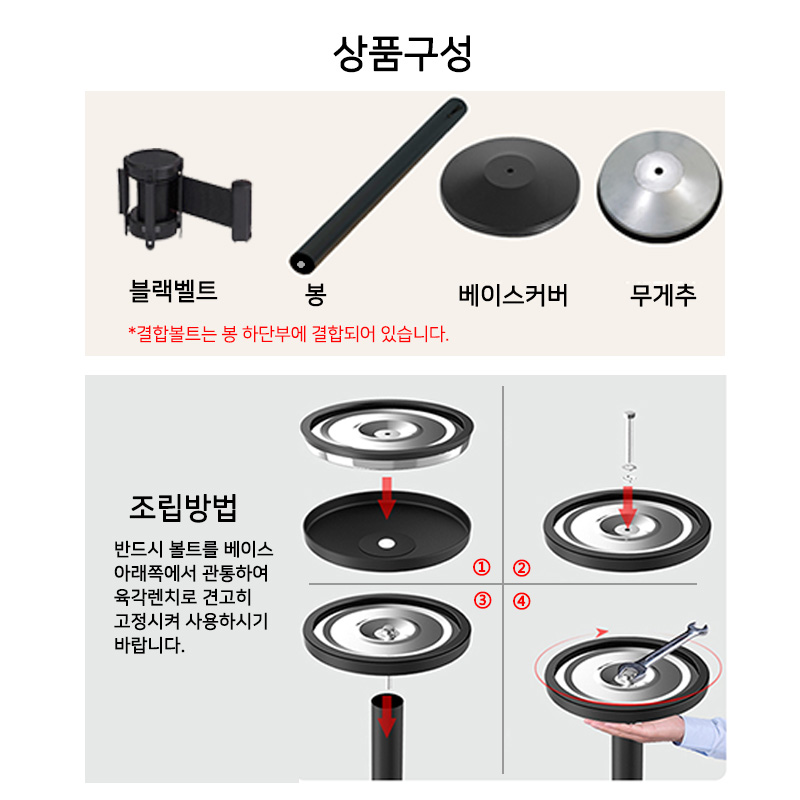 상품구성

블랙벨트
봉
베이스커버
무게추

*결합볼트는 봉 하단부에 결합되어 있습니다.

조립방법

반드시 볼트를 베이스 아래쪽에서 관통하여 육각렌치로 견고히 고정시켜 사용하시기 바랍니다.

①
②
③
④