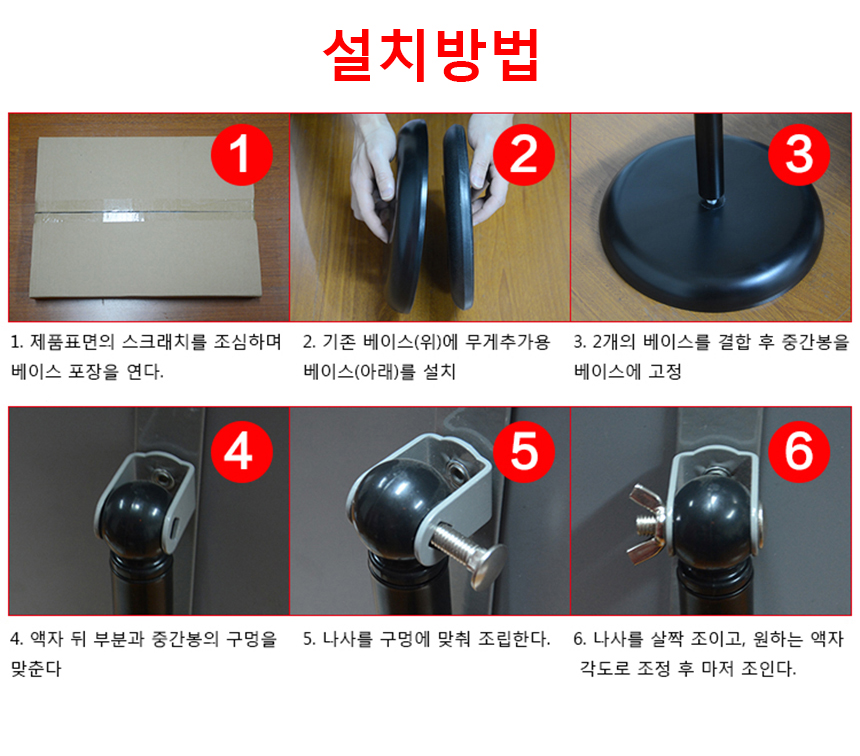 설치방법

1

2

3

1. 제품표면의 스크래치를 조심하며 베이스 포장을 연다.

2. 기존 베이스(위)에 무게추가용 베이스(아래)를 설치

3. 2개의 베이스를 결합 후 중간봉을 베이스에 고정

4

5

6

4. 액자 뒤 부분과 중간봉의 구멍을 맞춘다

5. 나사를 구멍에 맞춰 조립한다.

6. 나사를 살짝 조이고, 원하는 액자 각도로 조정 후 마저 조인다.