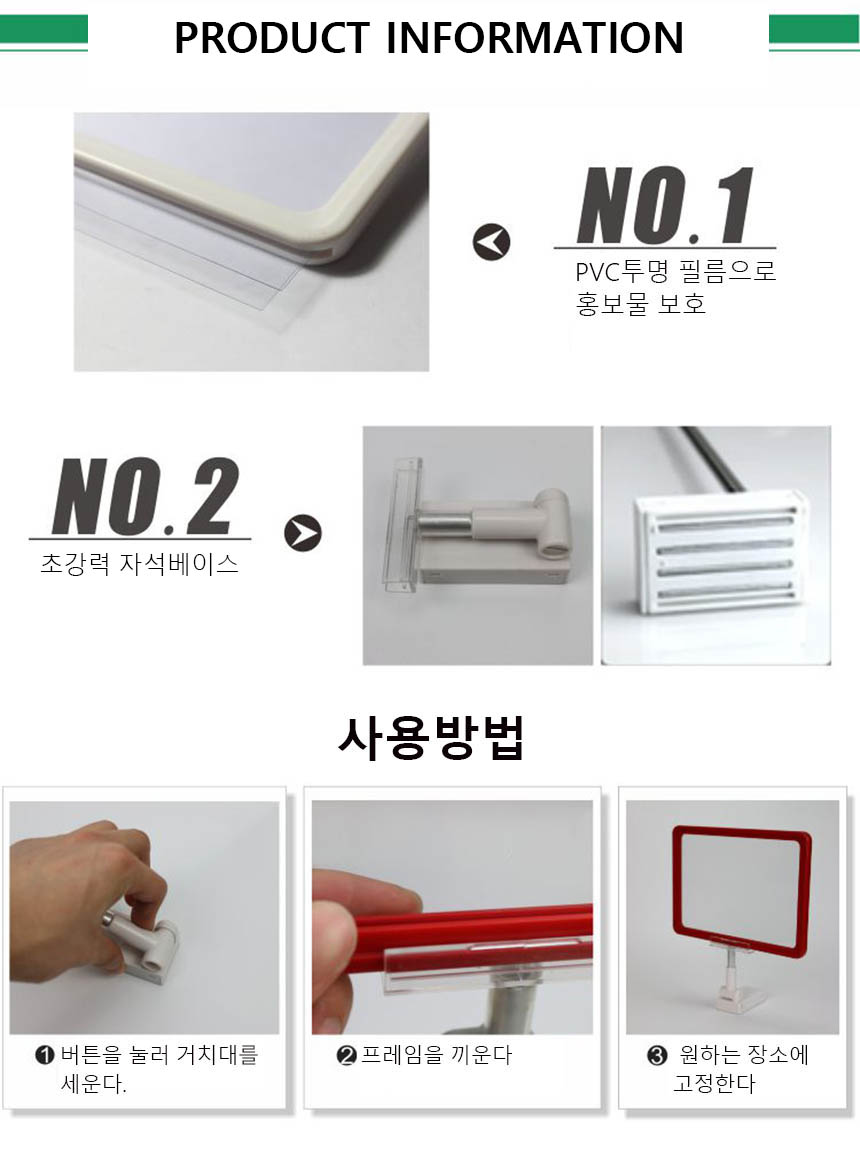 PRODUCT INFORMATION

NO.1
PVC투명 필름으로 홍보물 보호

NO.2
초강력 자석베이스

사용방법

❶ 버튼을 눌러 거치대를 세운다.

❷ 프레임을 끼운다

❸ 원하는 장소에 고정한다